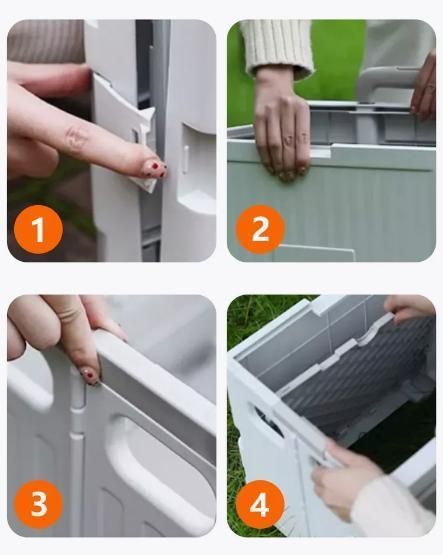 1

2

3

4