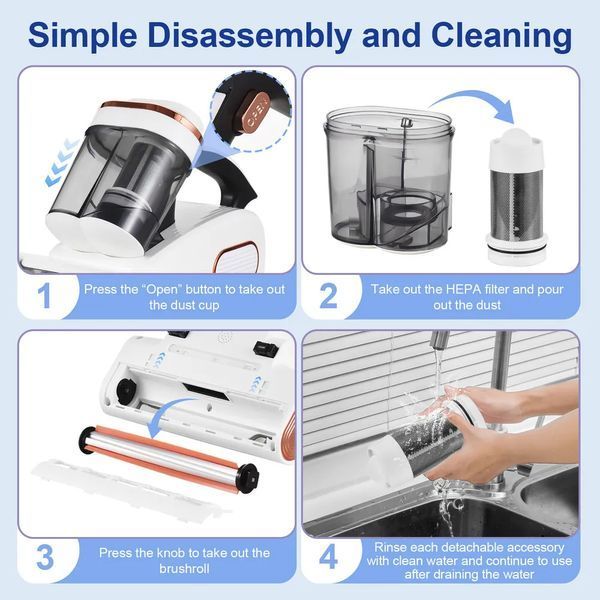 Simple Disassembly and Cleaning

OPEN

1 Press the “Open” button to take out the dust cup

2 Take out the HEPA filter and pour out the dust

3 Press the knob to take out the brushroll

4 Rinse each detachable accessory with clean water and continue to use after draining the water