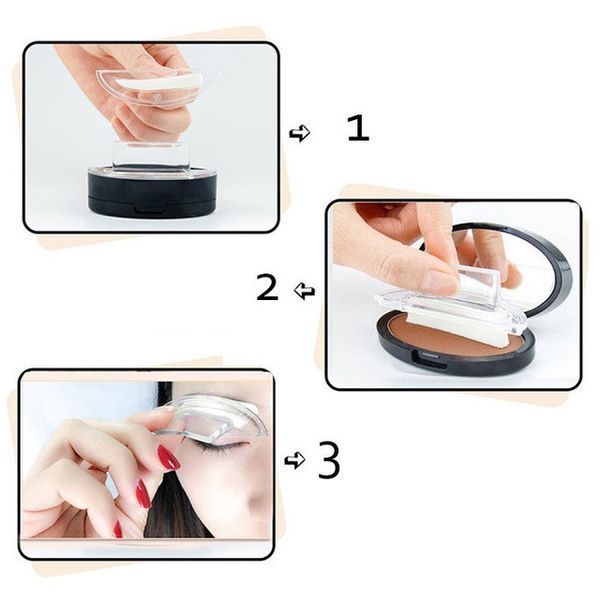 1

2

3