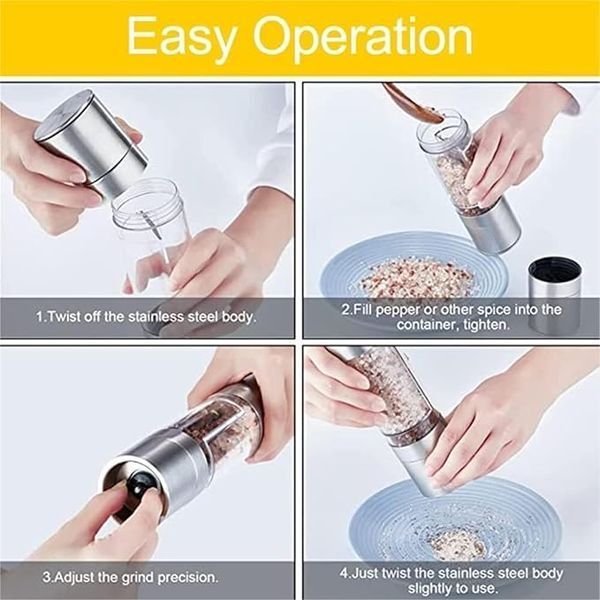 Easy Operation

1.Twist off the stainless steel body.

2.Fill pepper or other spice into the container, tighten.

3.Adjust the grind precision.

4.Just twist the stainless steel body slightly to use.